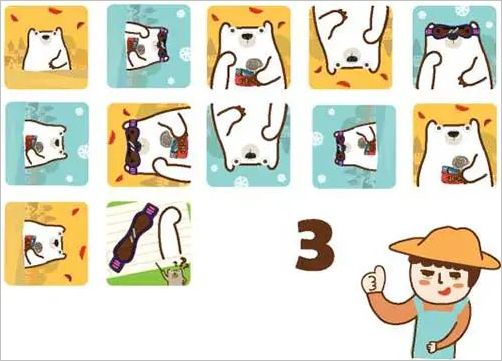 3