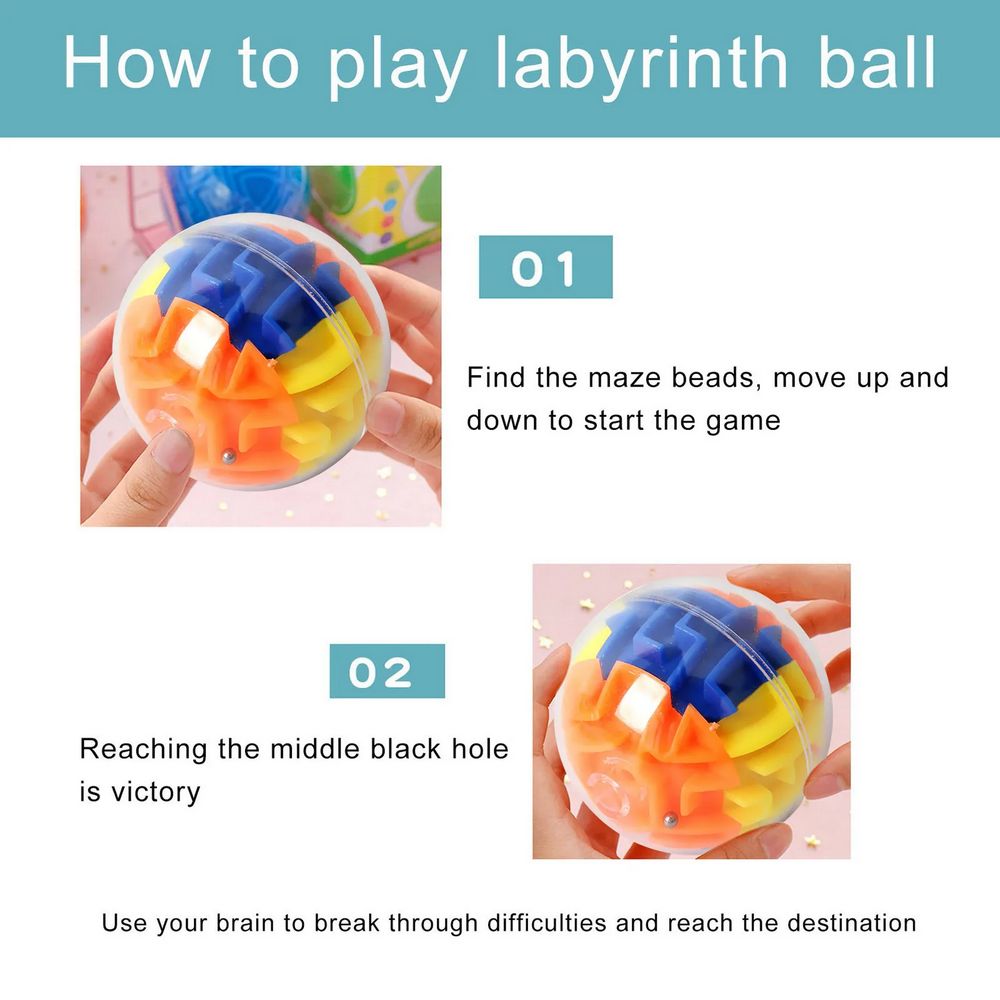 How to play labyrinth ball

01

Find the maze beads, move up and down to start the game

02

Reaching the middle black hole is victory

Use your brain to break through difficulties and reach the destination